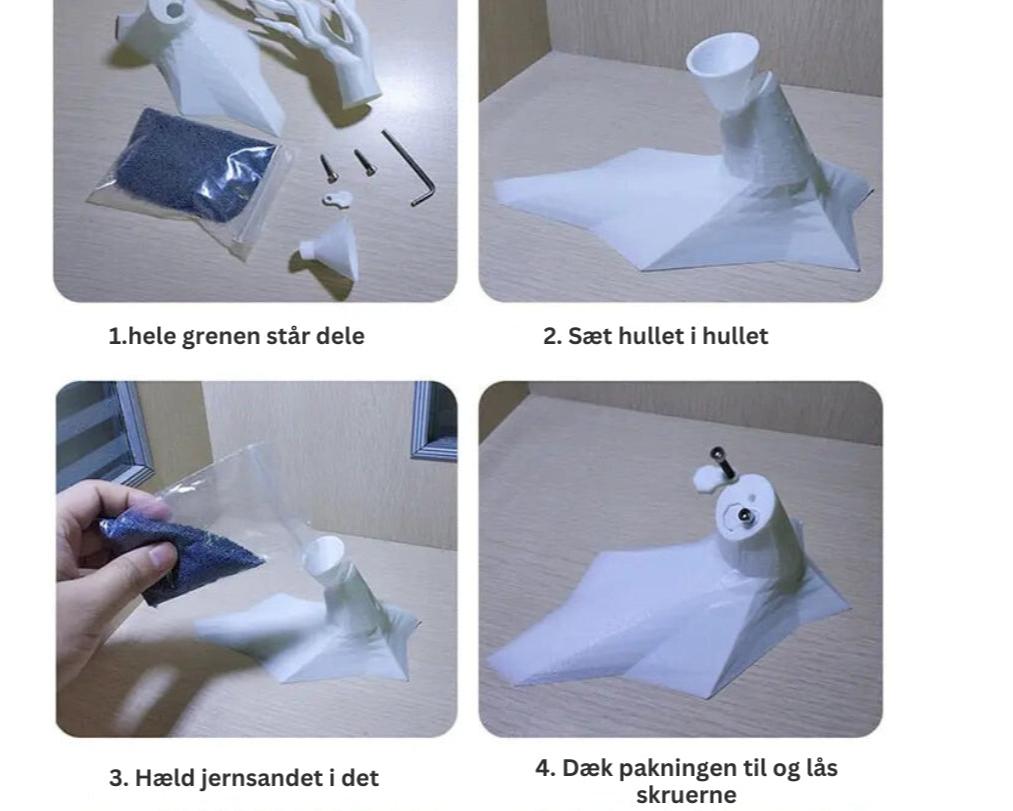 1.hele grenen står dele

2. Sæt hullet i hullet

3. Hæld jernsandet i det

4. Dæk pakningen til og lås skruerne