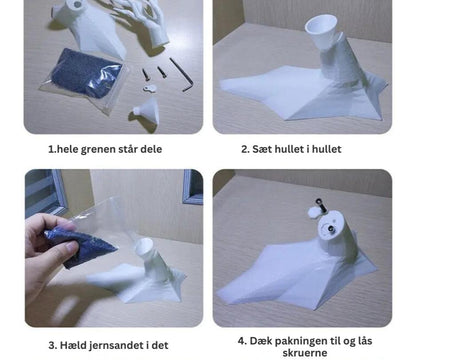 1.hele grenen står dele

2. Sæt hullet i hullet

3. Hæld jernsandet i det

4. Dæk pakningen til og lås skruerne