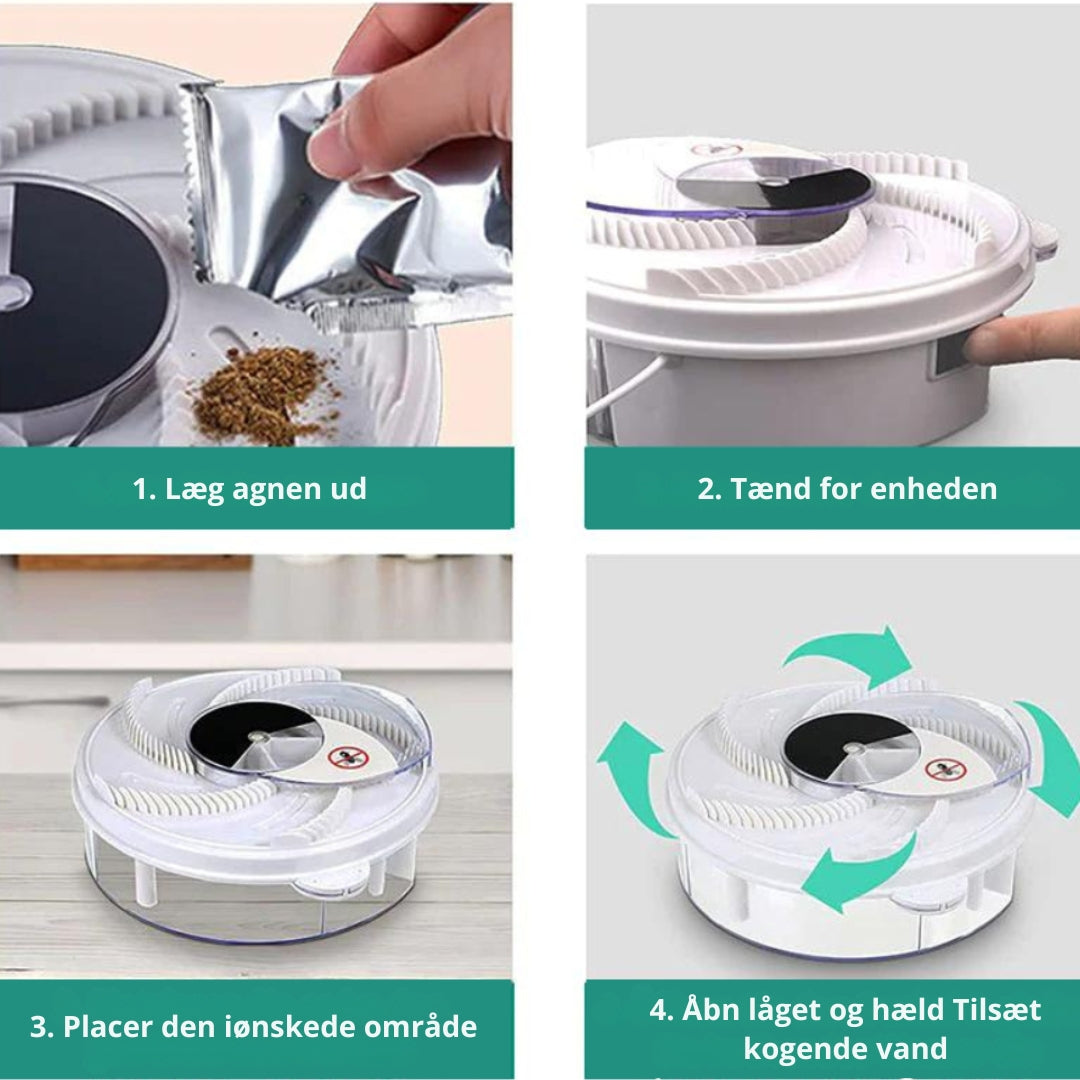 1. Læg agnen ud

2. Tænd for enheden

3. Placer den iønskede område

4. Åbn låget og hæld Tilsæt kogende vand