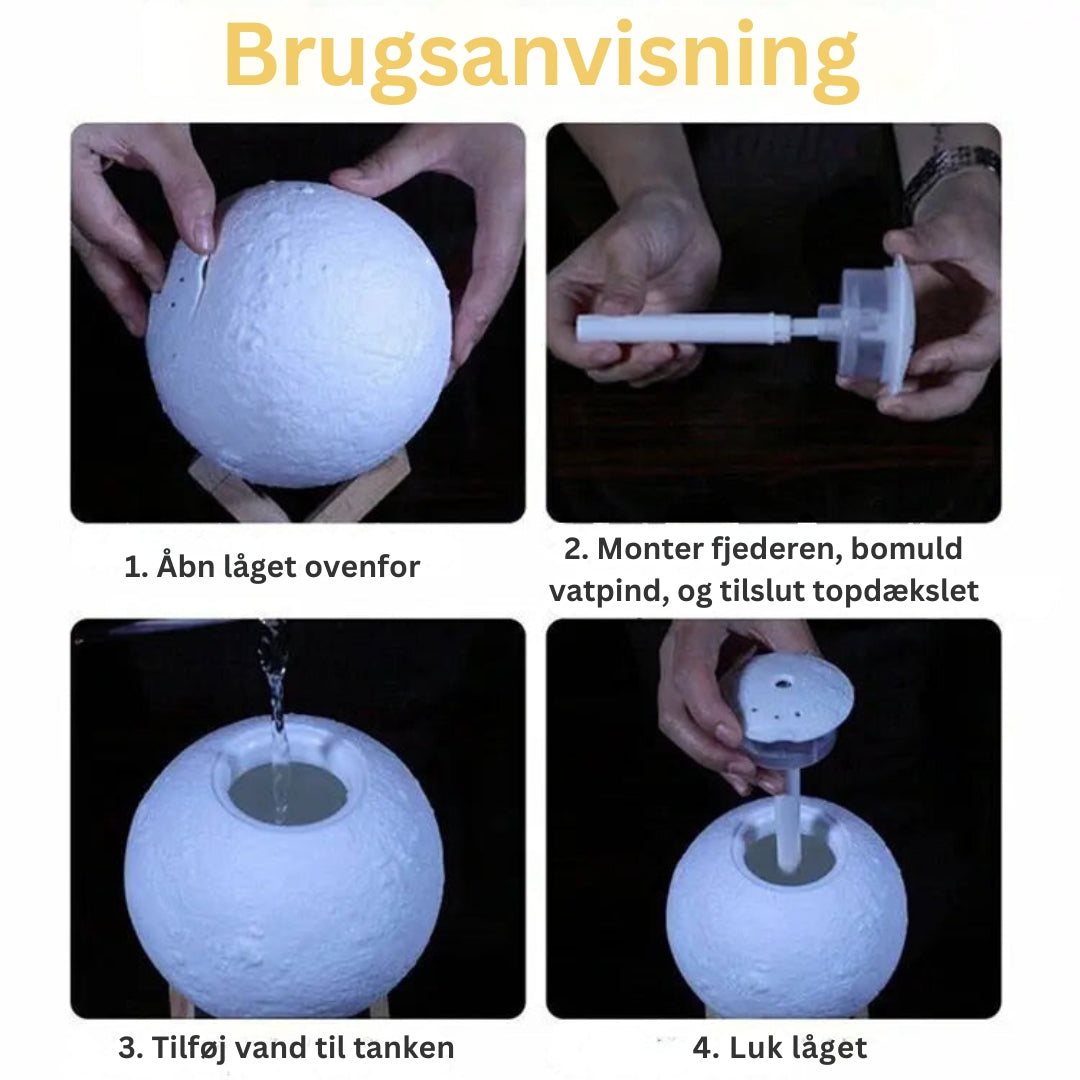 Brugsanvisning

1. Åbn låget ovenfor

2. Monter fjederen, bomuld vatpind, og tilslut topdækslet

3. Tilføj vand til tanken

4. Luk låget