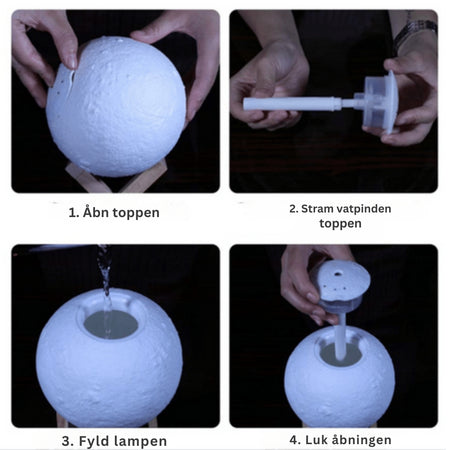 1. Åbn toppen

2. Stram vatpinden toppen

3. Fyld lampen

4. Luk åbningen