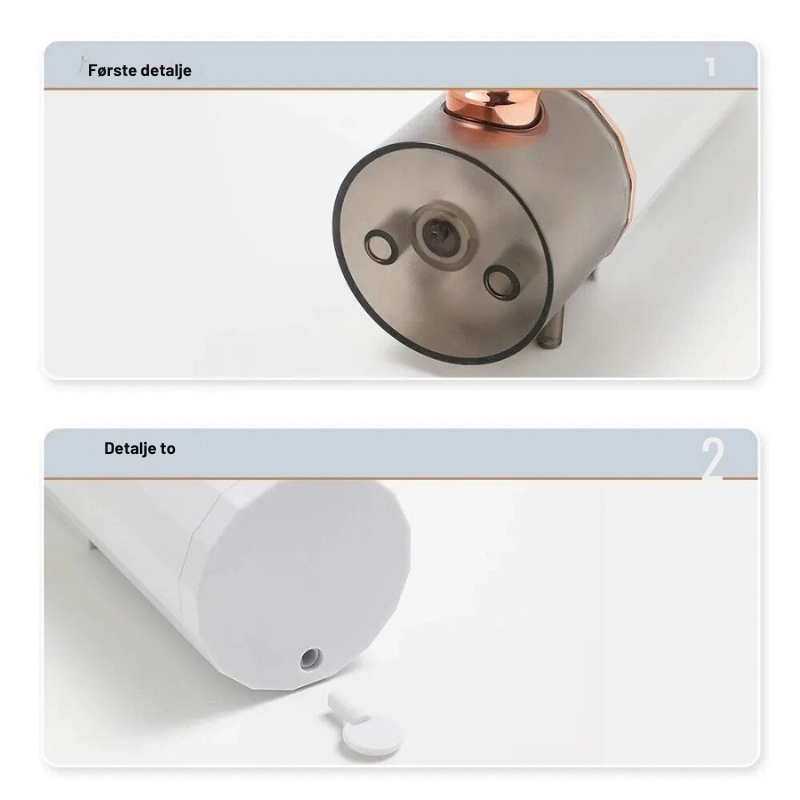 Første detalje

1

Detalje to

2