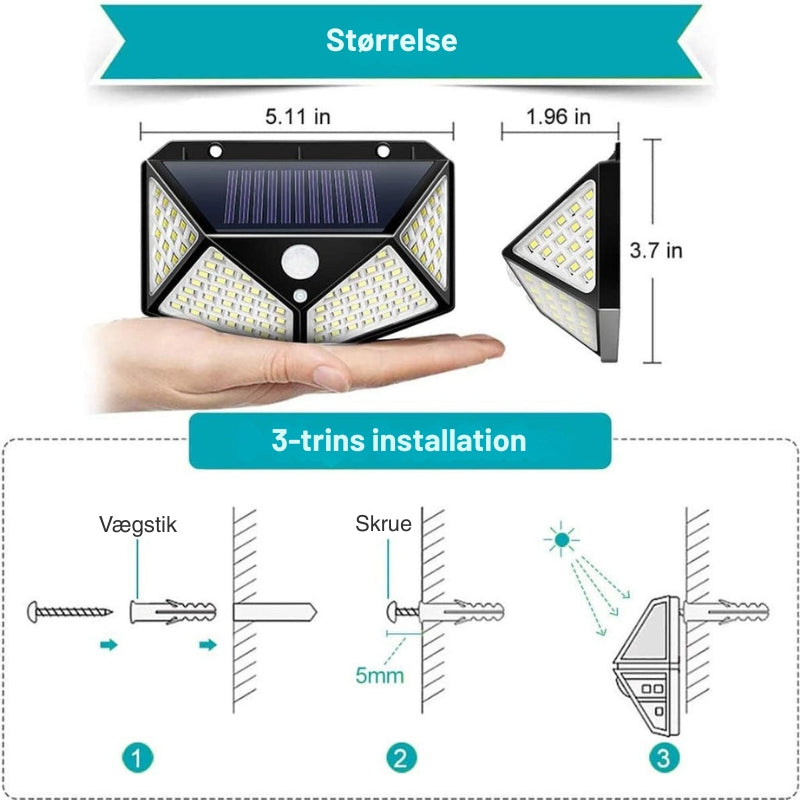 Størrelse

5.11 in

1.96 in

3.7 in

3-trins installation

Vægstik

Skrue

5mm

1

2

3