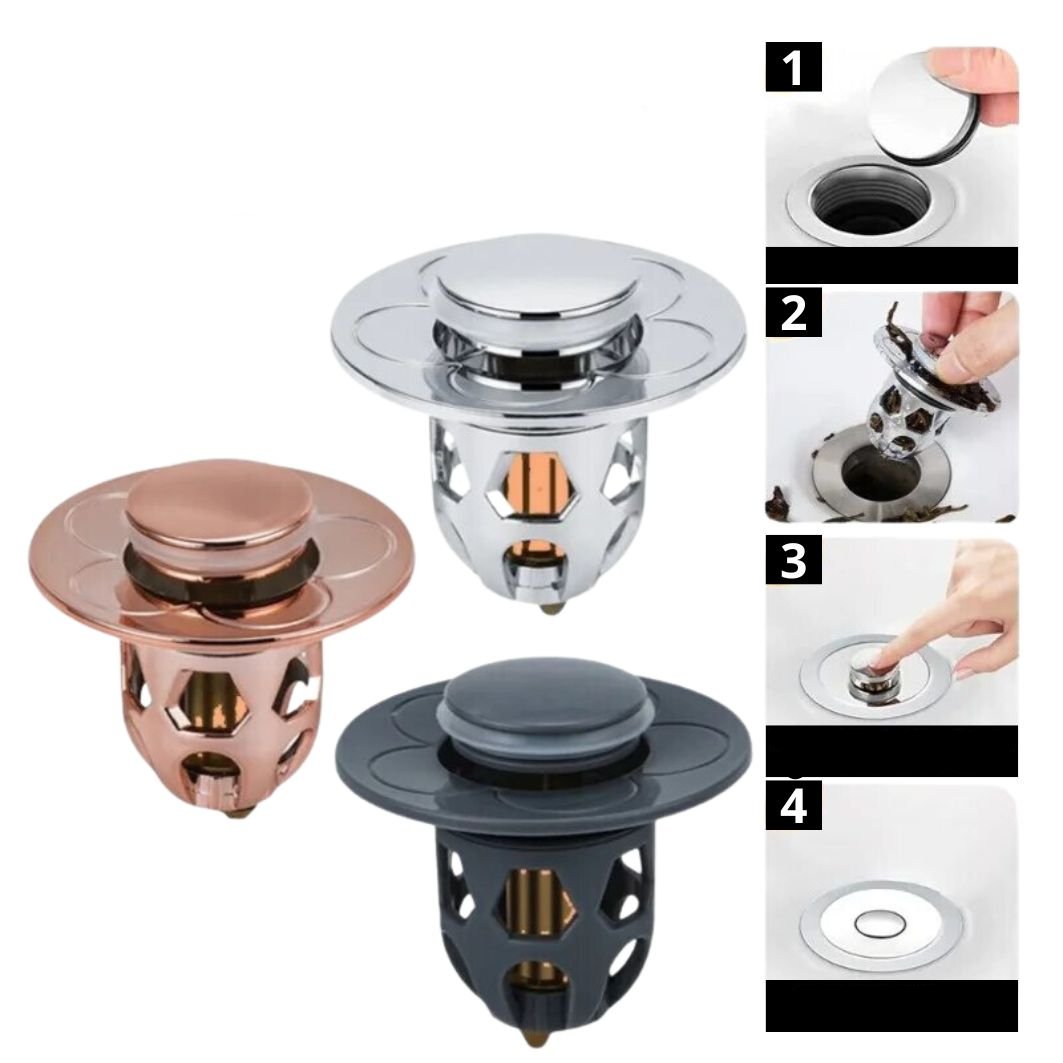 1

2

3

4