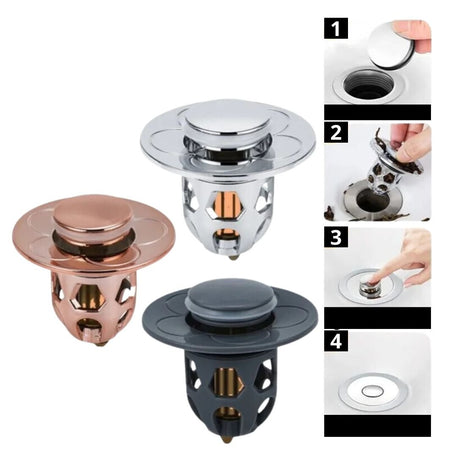 1

2

3

4