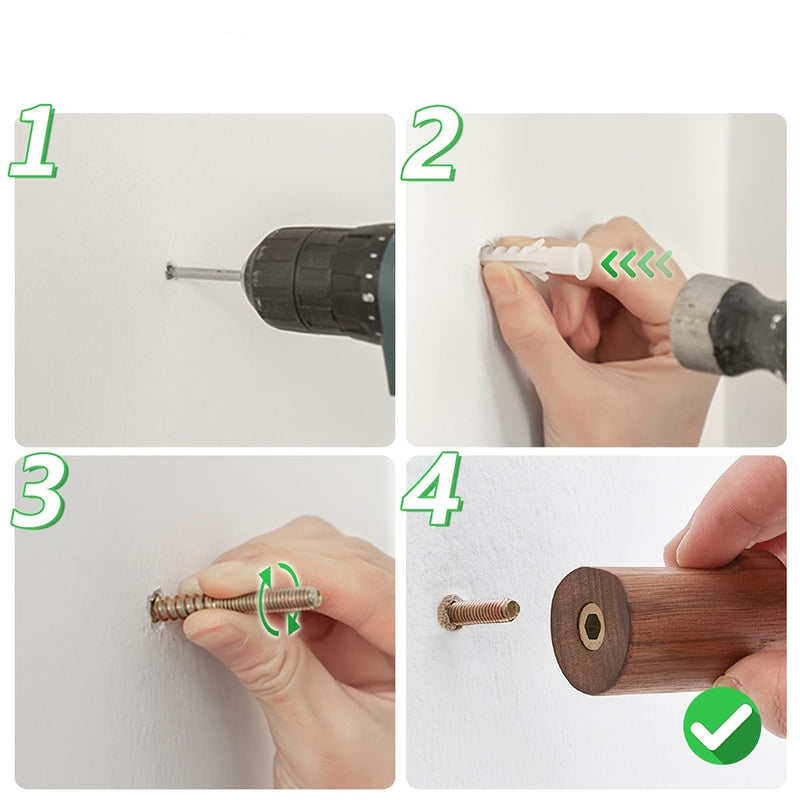 1
2
3
4